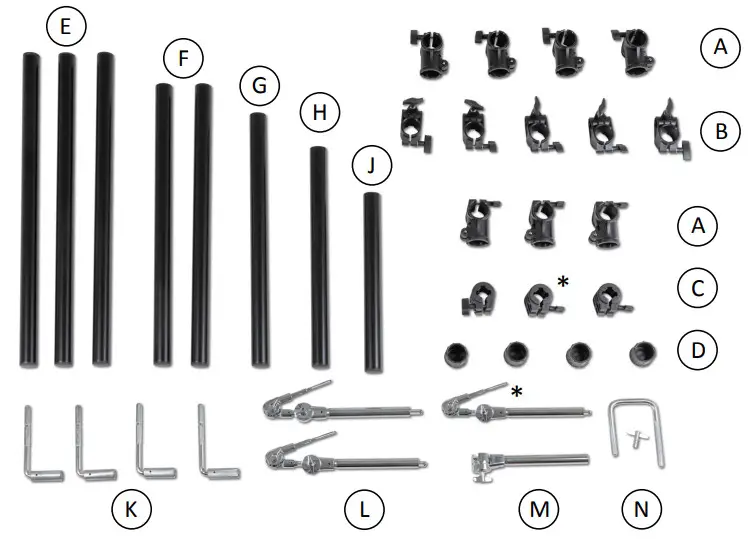 E
F
G
H
J
A
B
A
C
*
D
*
K
L
M
N