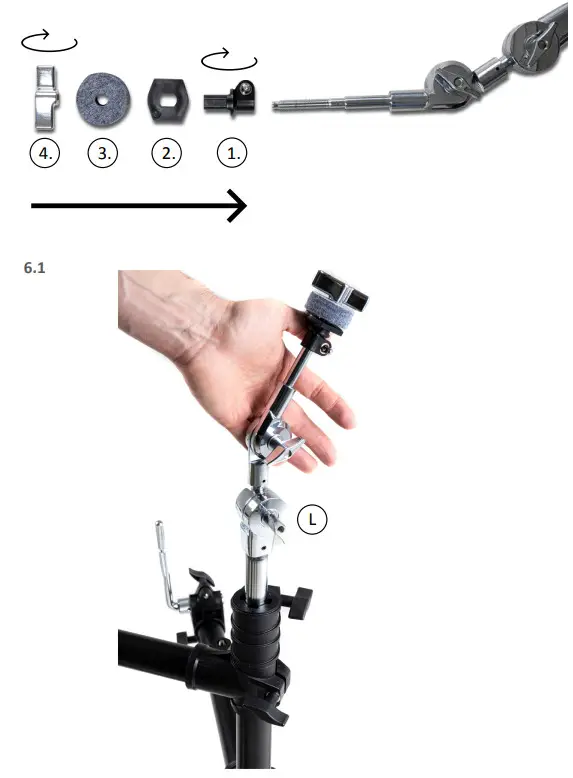 4.
3.
2.
1.

6.1

L