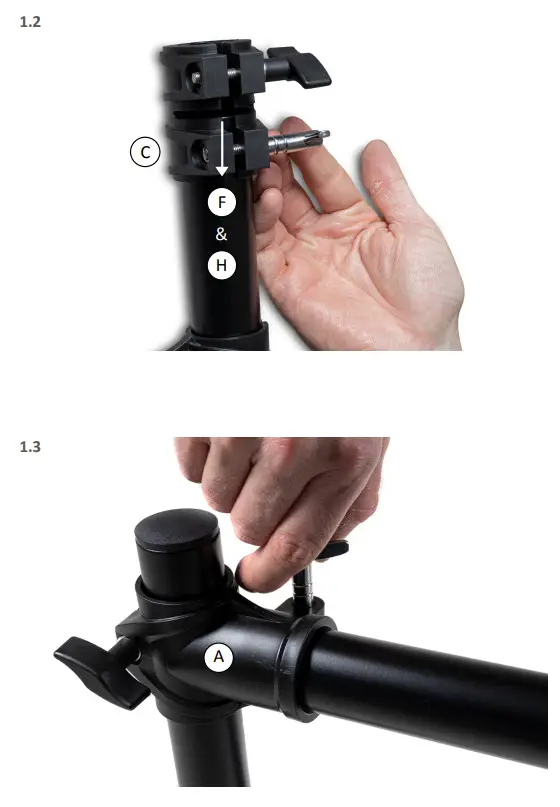 1.2

C

F

&

H

1.3

A