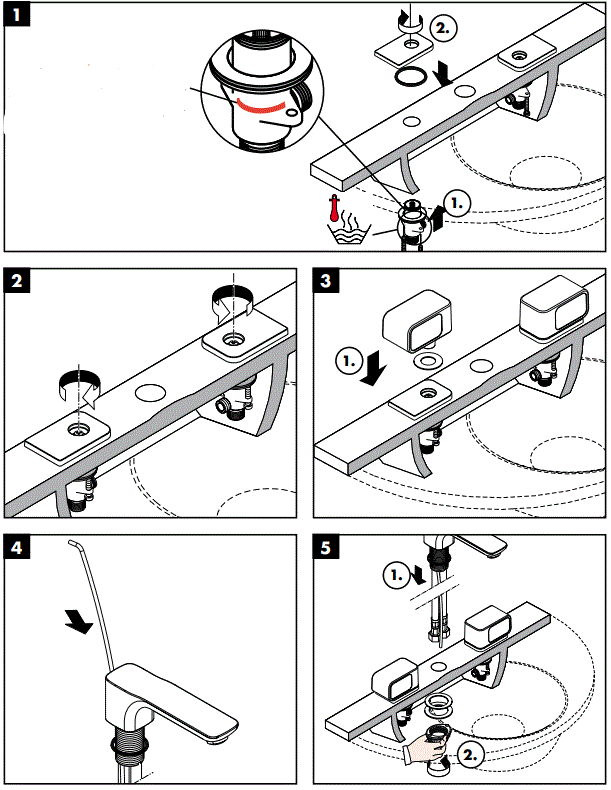 1

2.

1.

2

3

1.

4

5

1.

2.