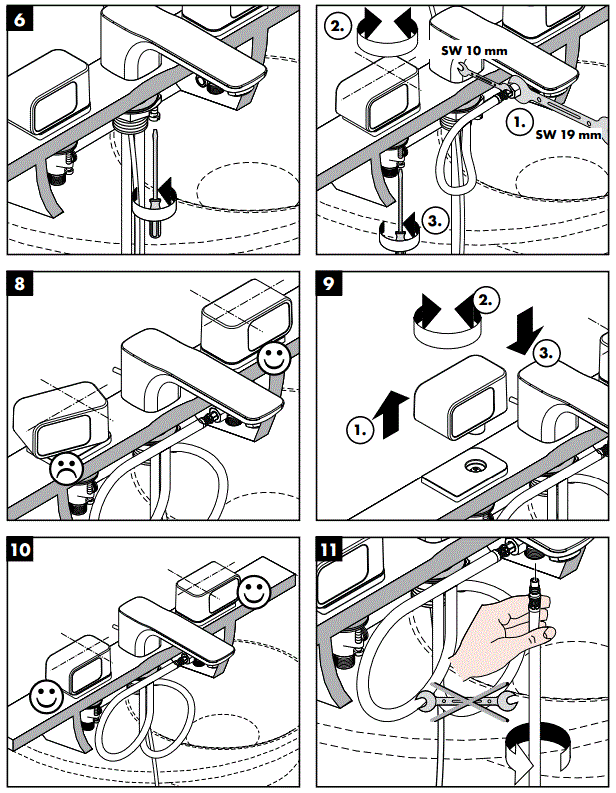 6

2.
SW 10 mm
1.
SW 19 mm
3.

8

9
2.
3.
1.

10

11