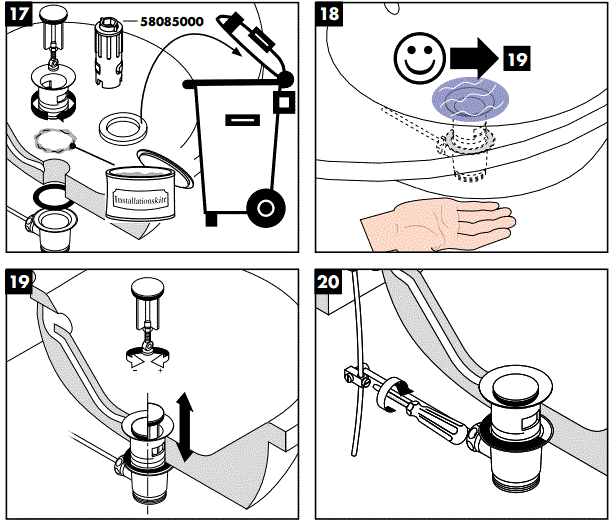 17
58085000
Installationskitt
18
19
19
-
+
20