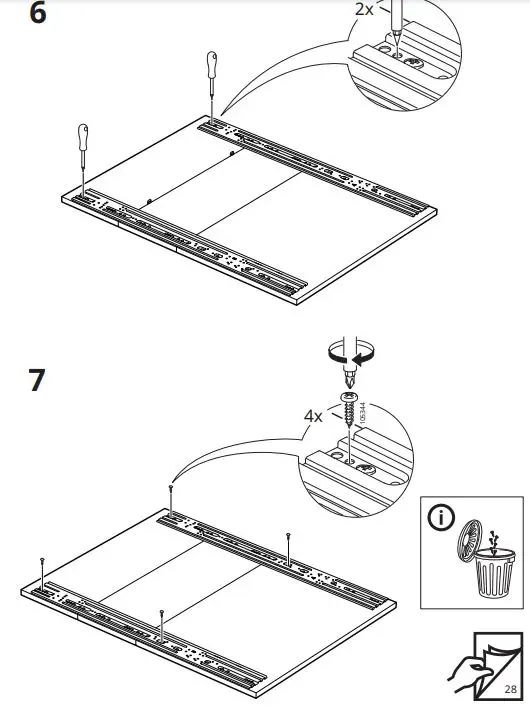 6

2x

7

4x

105344

i

28