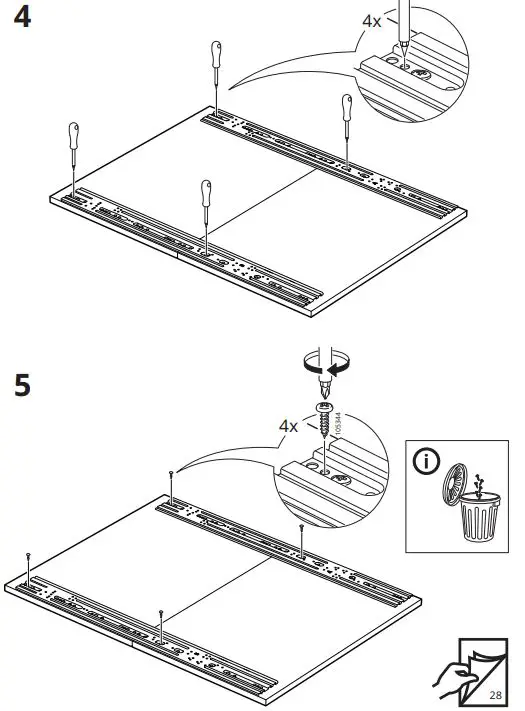 4

4x

5

4x

105344

i

28