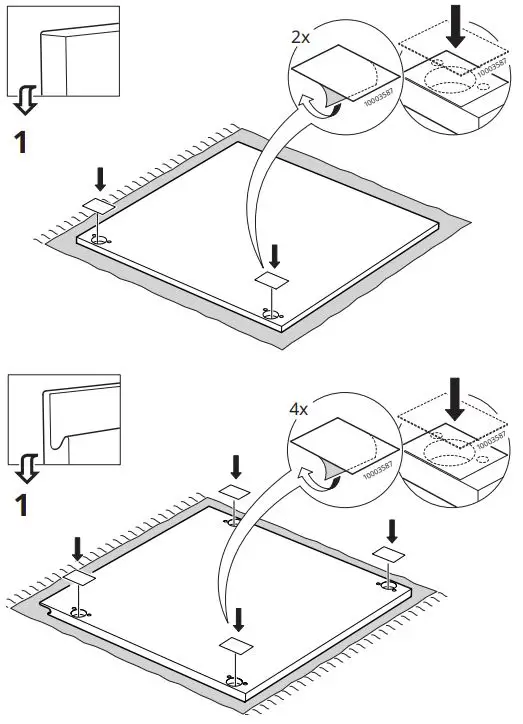 1

2x

10003587

10003587

1

4x

10003587

10003587