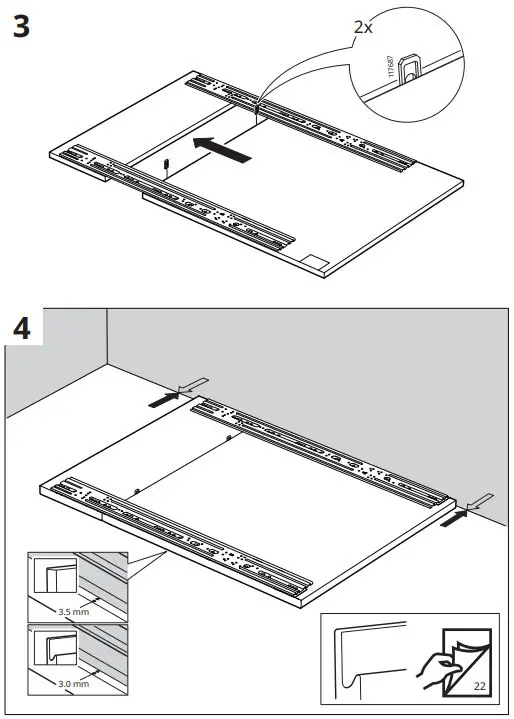 3

2x

117687

4

3.5 mm

3.0 mm

22