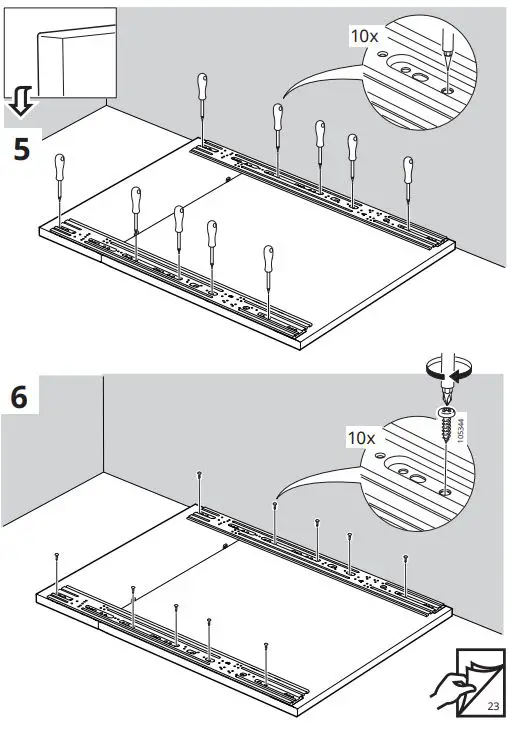 5

10x

6

10x

105344

23