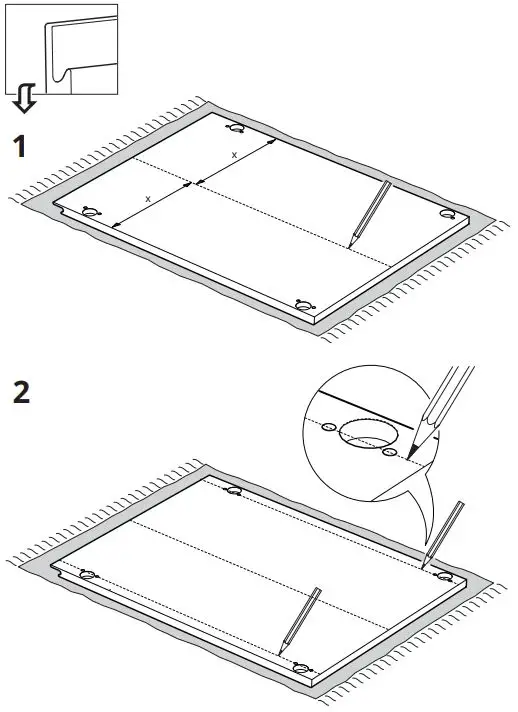 1

x

x

2