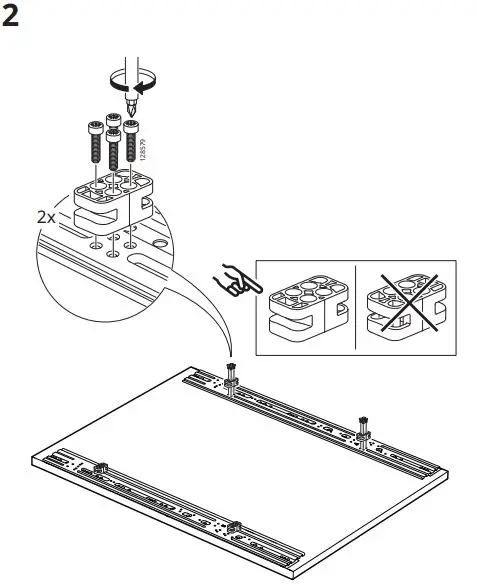 2

128579

2x