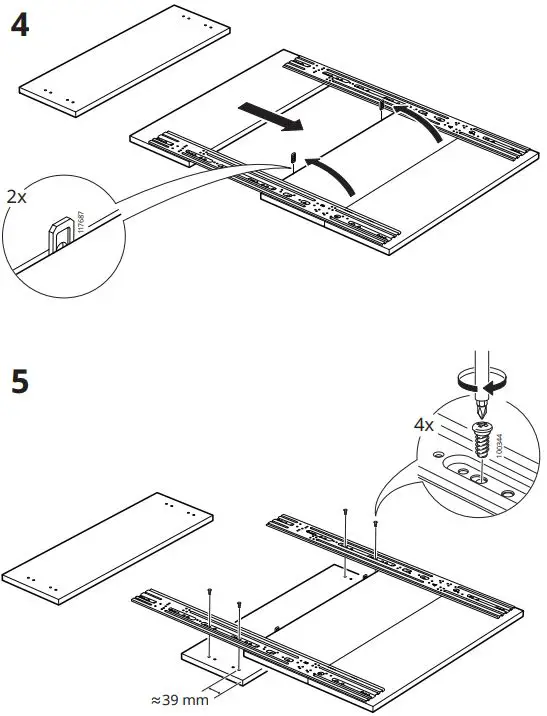 4

2x

117687

5

4x

100344

≈39 mm