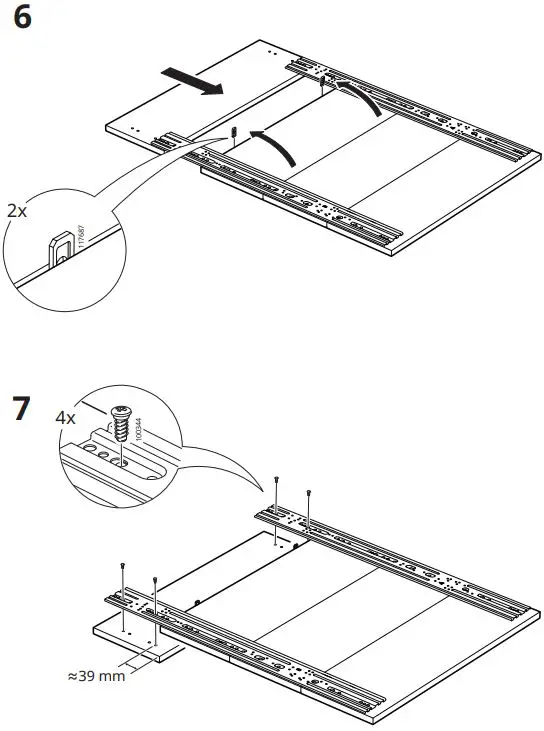 6

2x

117687

7

4x

100344

≈39 mm