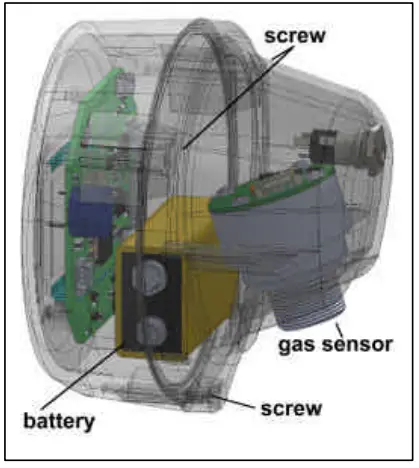 screw
gas sensor
battery
screw