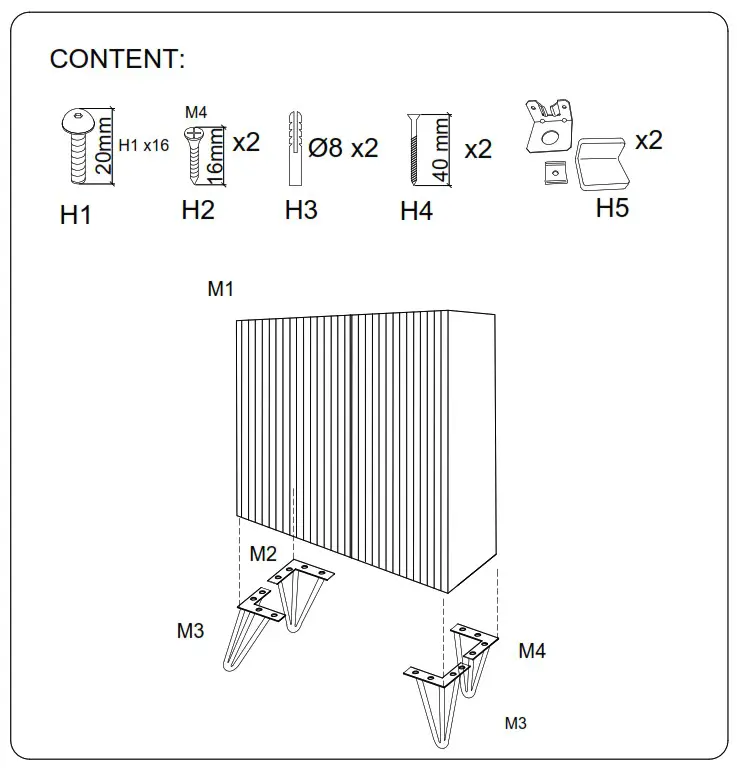 CONTENT:

20mm H1 x16
H1

M4
16mm x2
H2

Ø8 x2
H3

40 mm x2
H4

x2
H5

M1

M2

M3

M4

M3