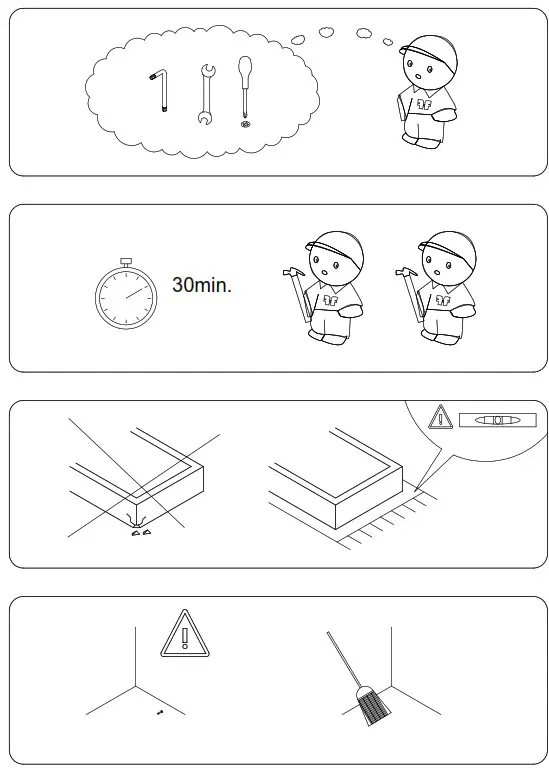 30min.