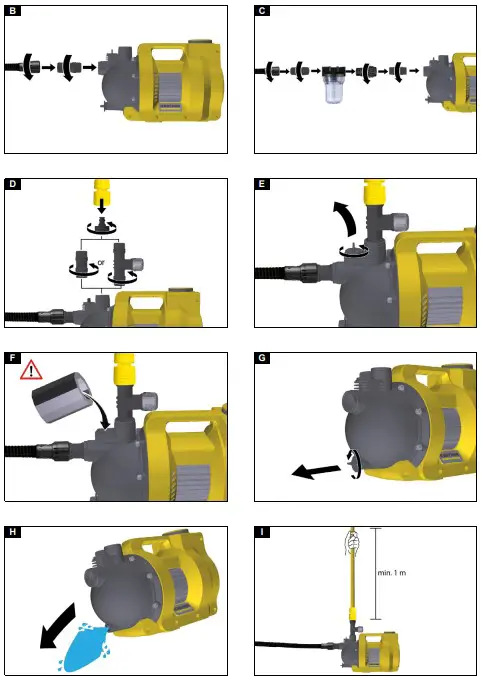 B

C

D

or

E

F

G

H

I

min. 1 m