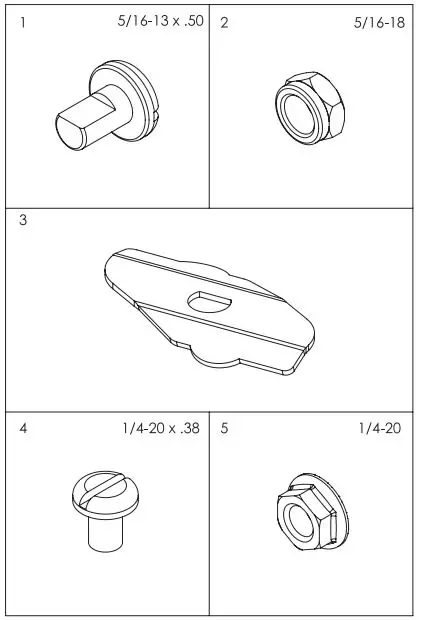 1 5/16-13 x .50

2 5/16-18

3

4 1/4-20 x .38

5 1/4-20