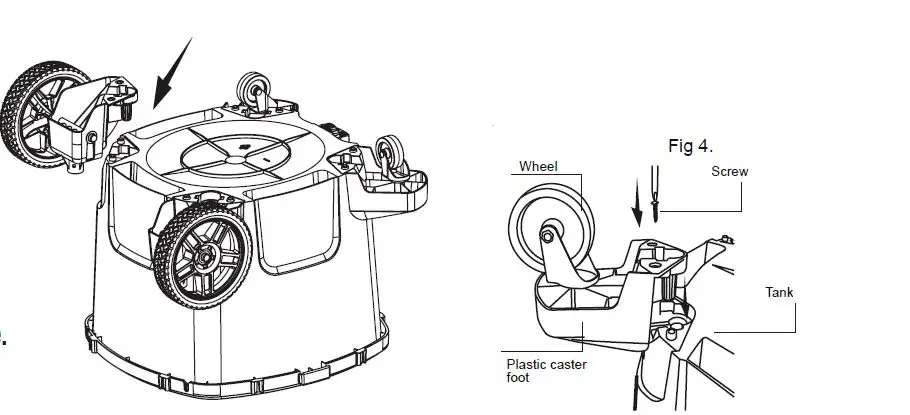 Fig 4.

Wheel

Screw

Tank

Plastic caster foot