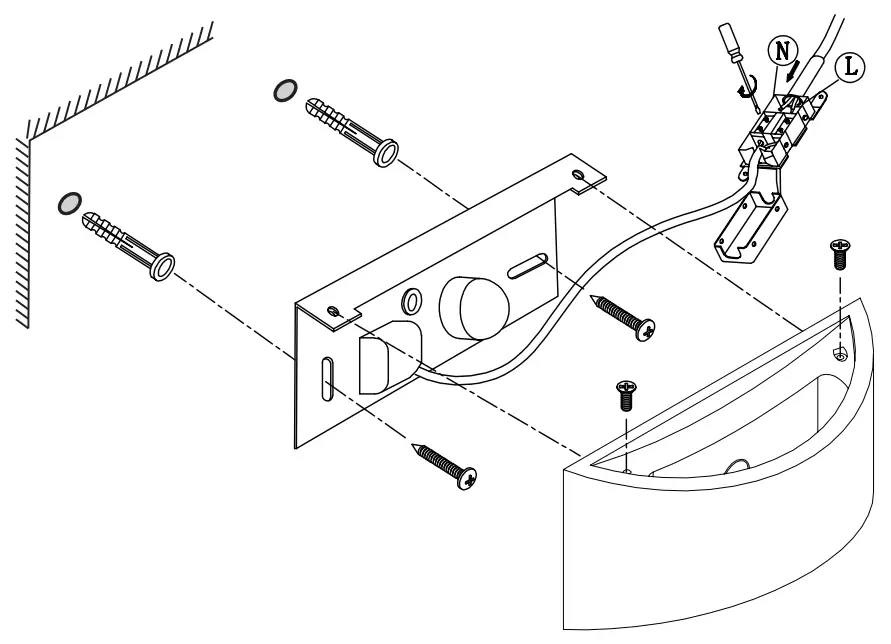 N
L