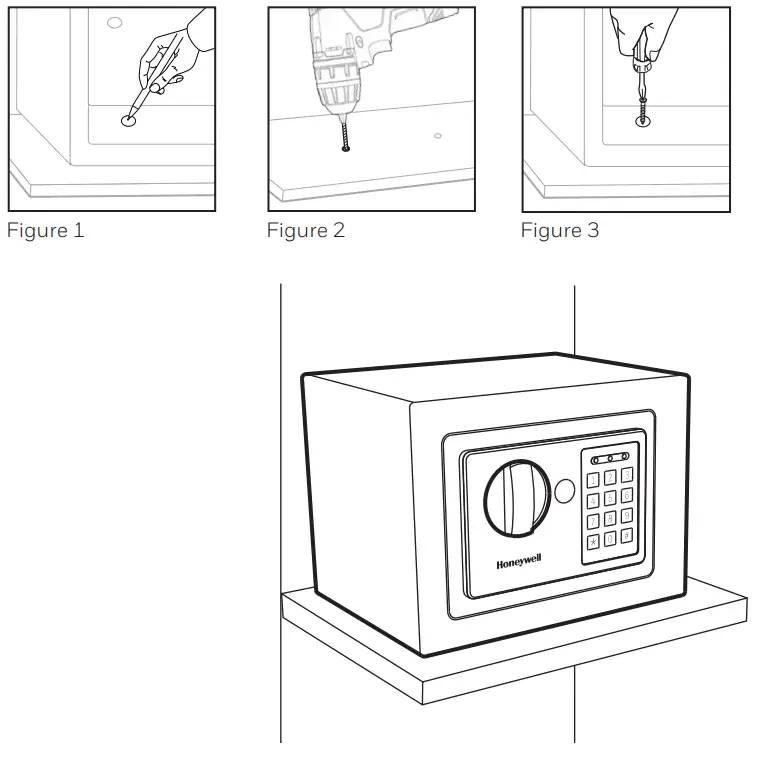 Figure 1

Figure 2

Figure 3

1 2 3
4 5 6
7 8 9
* 0 #

Honeywell