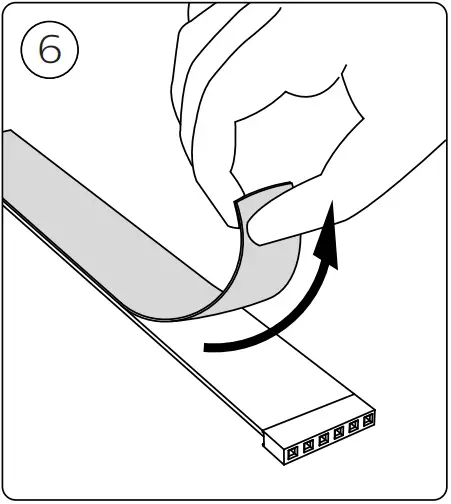 6