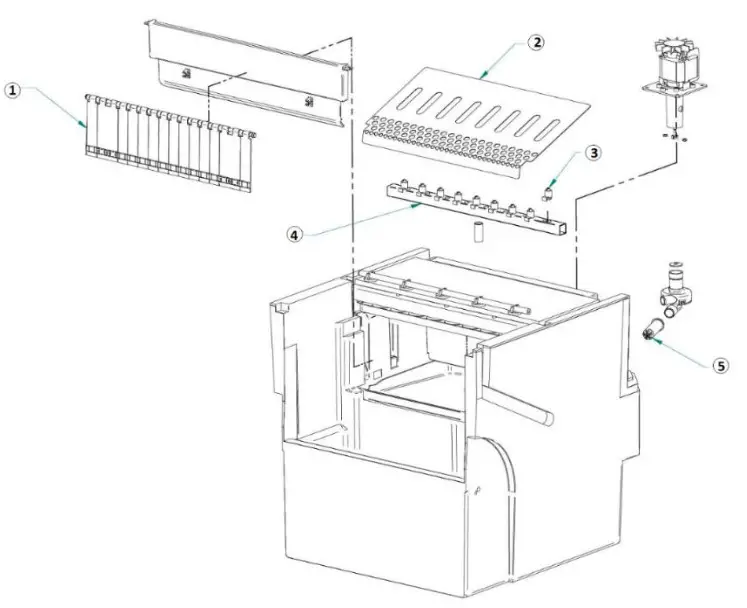 1
2
3
4
5