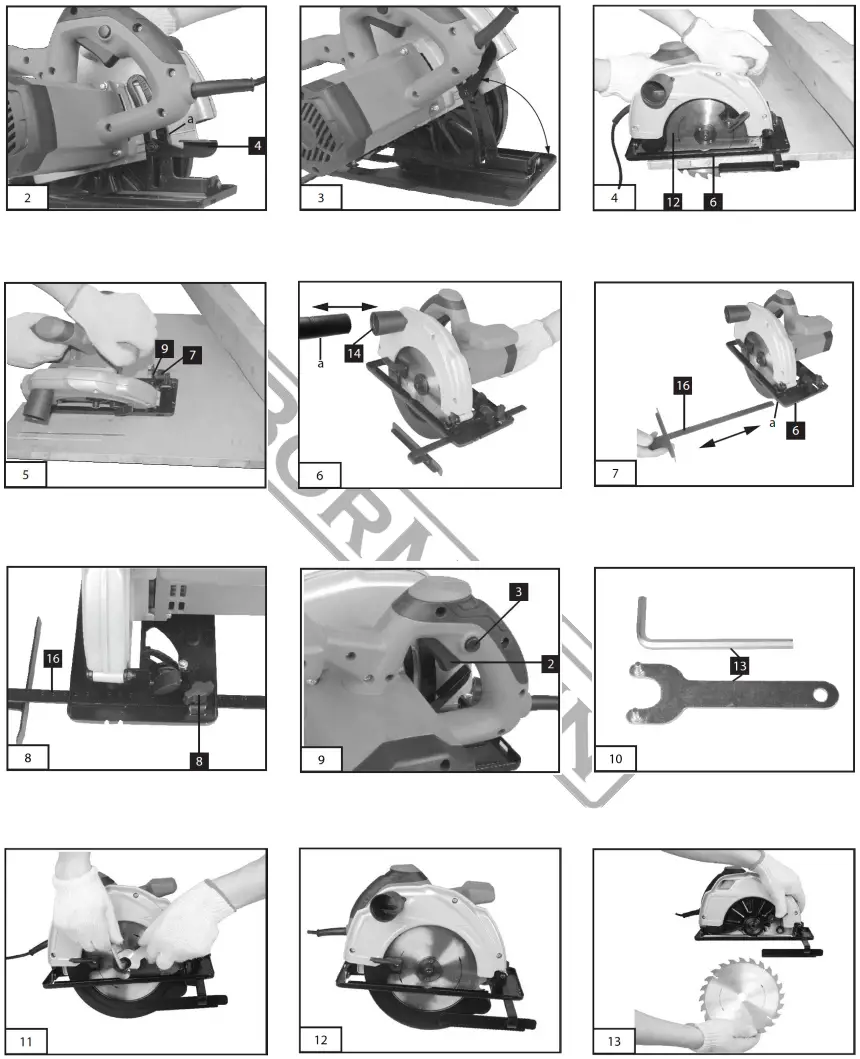 a
4
2

3

4
12
6

9
7
5

a
14
6

16
a
6
7

16
8
8

3
2
9

13
10

11

12

13