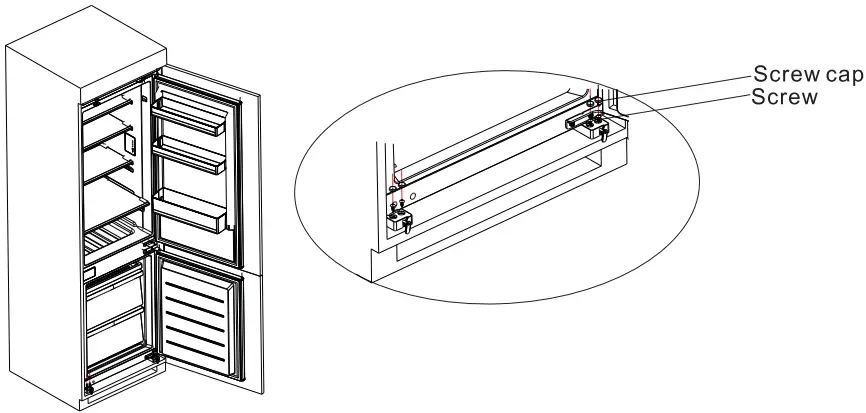 Screw cap
Screw