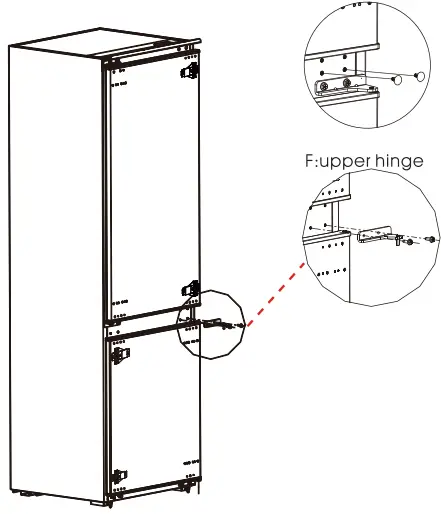 F:upper hinge