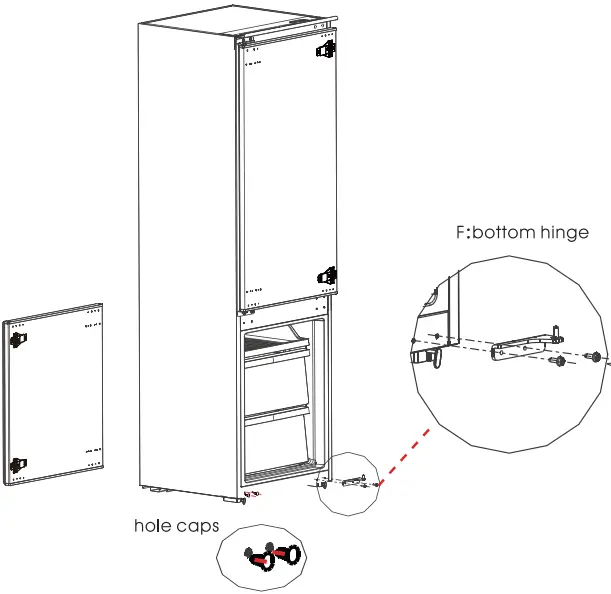 F:bottom hinge

hole caps