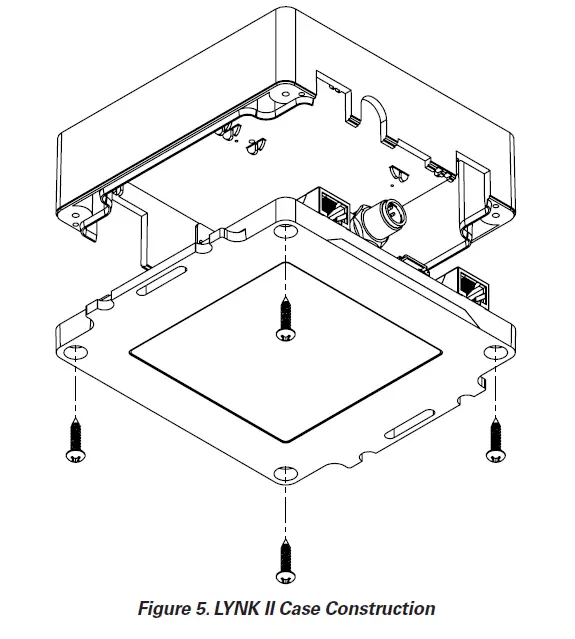 Figure 5. LYNK II Case Construction