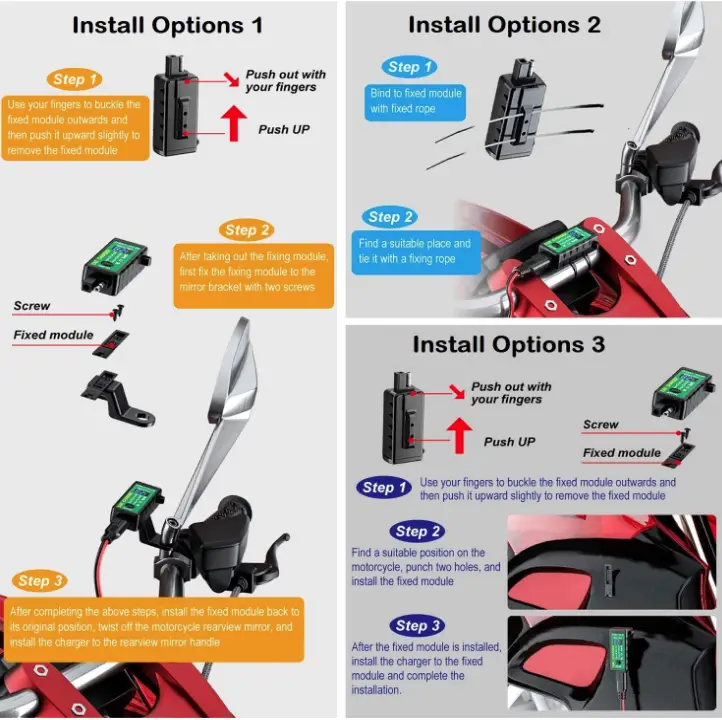 Install Options 1

Step 1

Use your fingers to buckle the fixed module outwards and then push it upward slightly to remove the fixed module

Push out with your fingers

Push UP

Step 2

After taking out the fixing module, first fix the fixing module to the mirror bracket with two screws

Screw

Fixed module

Step 3

After completing the above steps, install the fixed module back to its original position, twist off the motorcycle rearview mirror, and install the charger to the rearview mirror handle

Install Options 2

Step 1

Bind to fixed module with fixed rope

Step 2

Find a suitable place and tie it with a fixing rope

Install Options 3

Push out with your fingers

Push UP

Screw

Fixed module

Step 1 Use your fingers to buckle the fixed module outwards and then push it upward slightly to remove the fixed module

Step 2

Find a suitable position on the motorcycle, punch two holes, and install the fixed module

Step 3

After the fixed module is installed, install the charger to the fixed module and complete the installation.