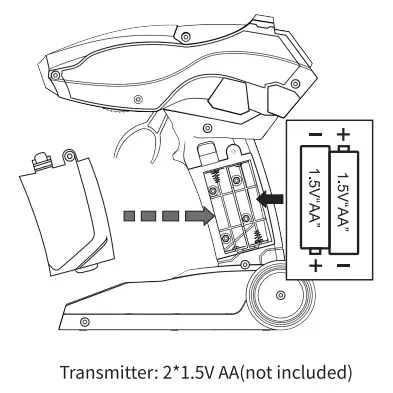 - +
1.5V"AA"
1.5V"AA"
+ -

Transmitter: 2*1.5V AA(not included)