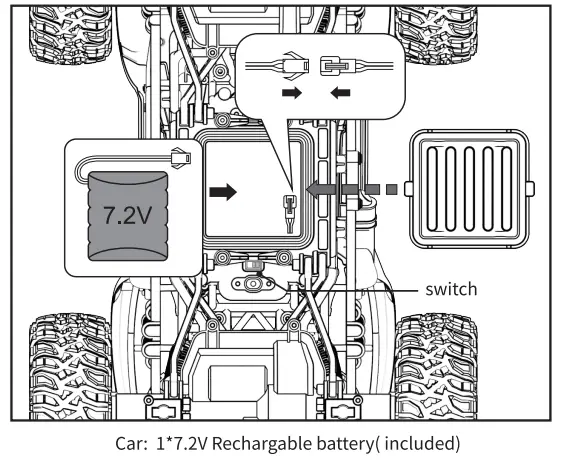 7.2V

switch

Car: 1*7.2V Rechargable battery( included)