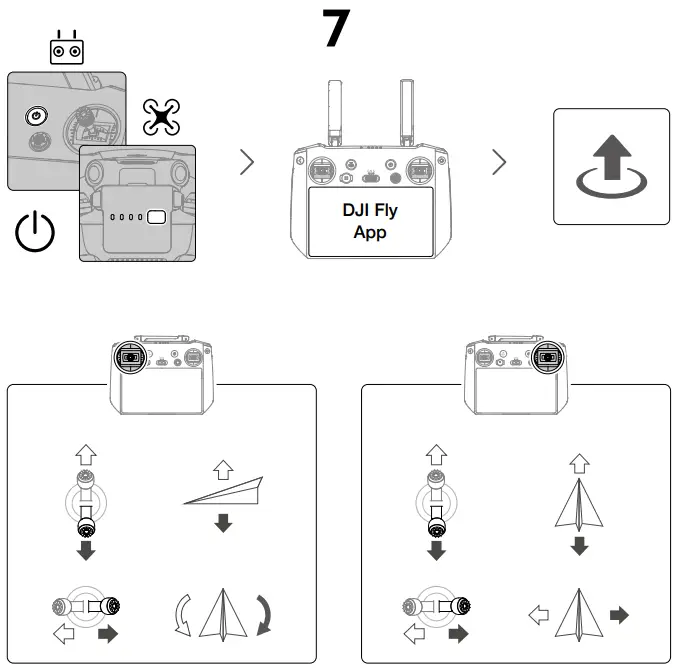 7

DJI Fly App