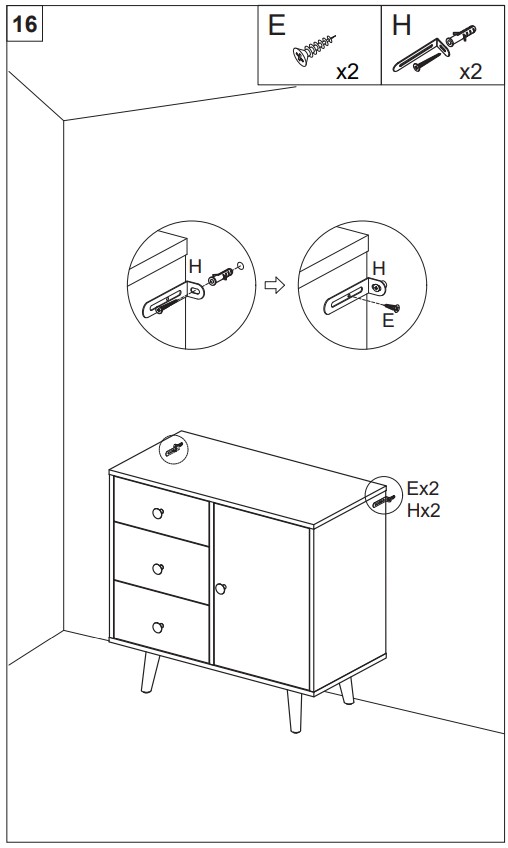 16

E
x2

H
x2

H

H
E

Ex2
Hx2