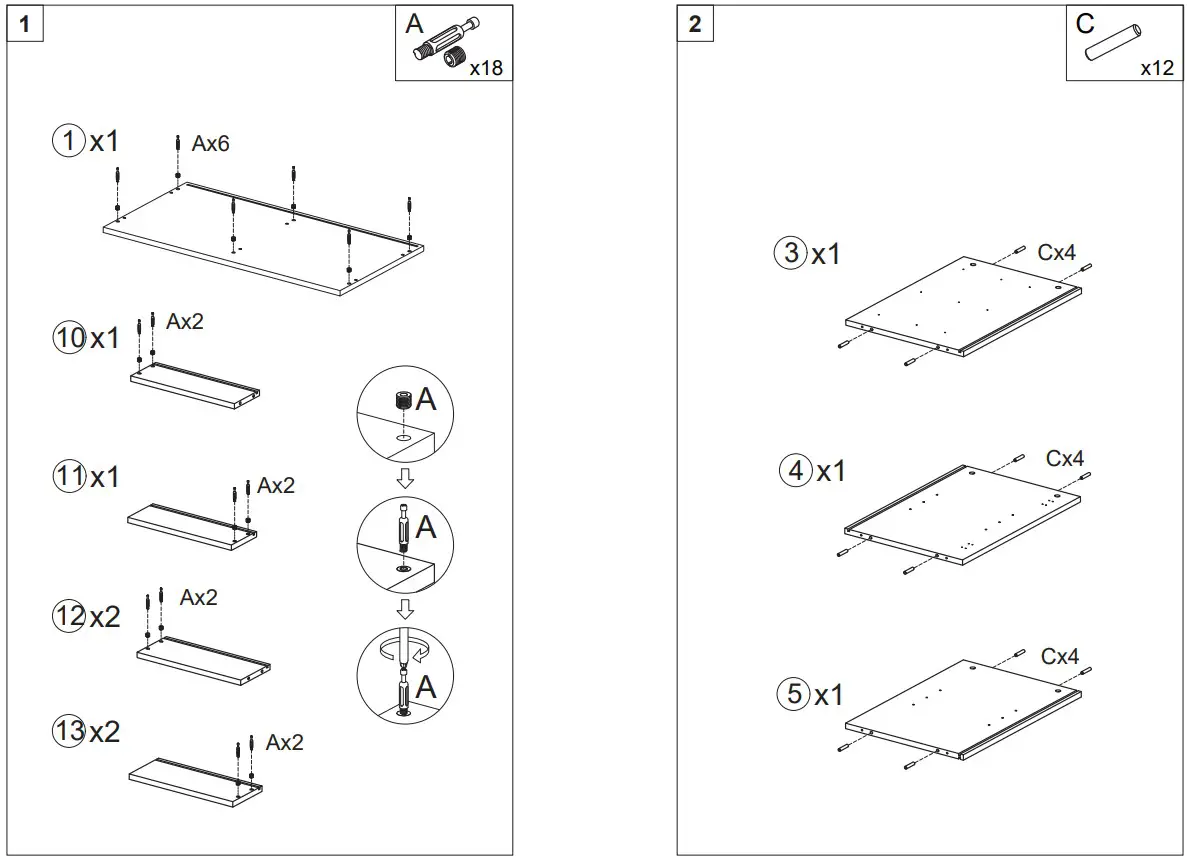 1

A
x18

1 x1 Ax6

10 x1 Ax2

11 x1 Ax2

12 x2 Ax2

13 x2 Ax2

A

A

A

2

C
x12

3 x1 Cx4

4 x1 Cx4

5 x1 Cx4