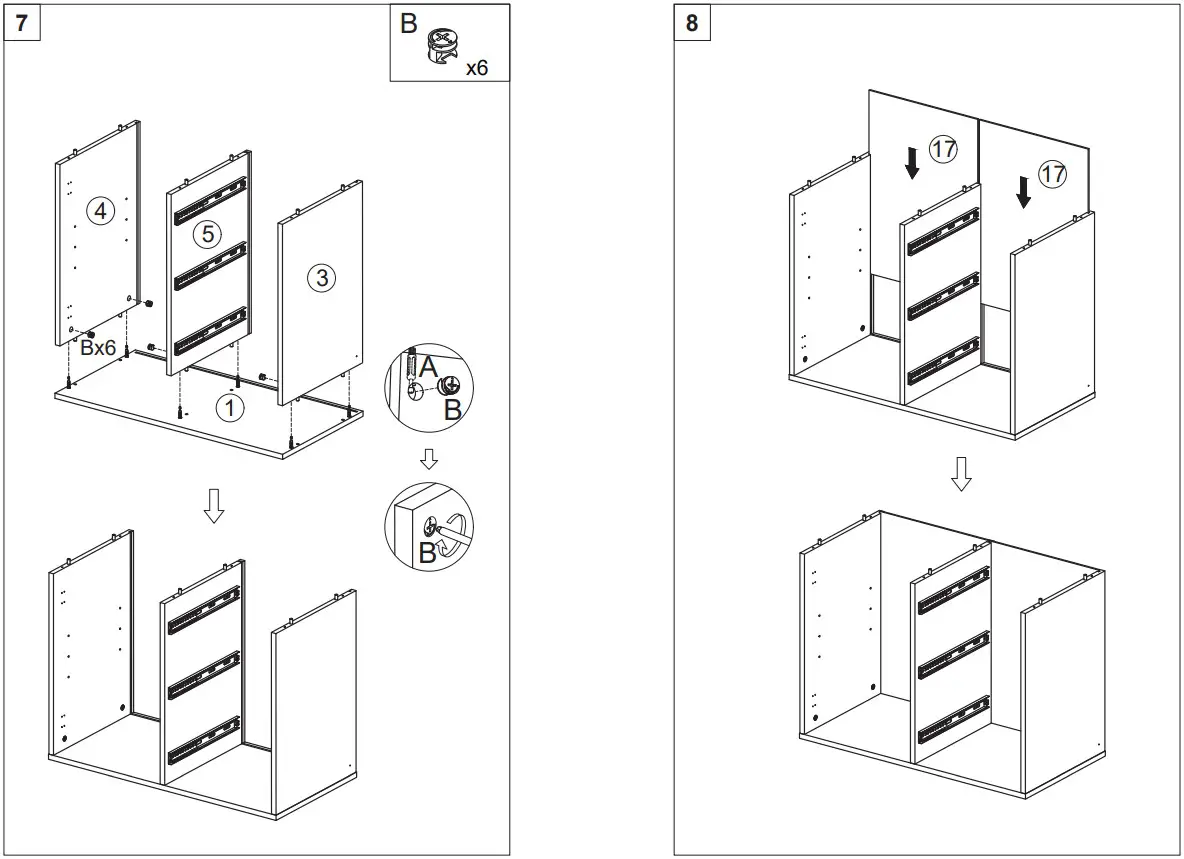 7

B x6

4

5

3

Bx6

1

A

B

B

8

17

17