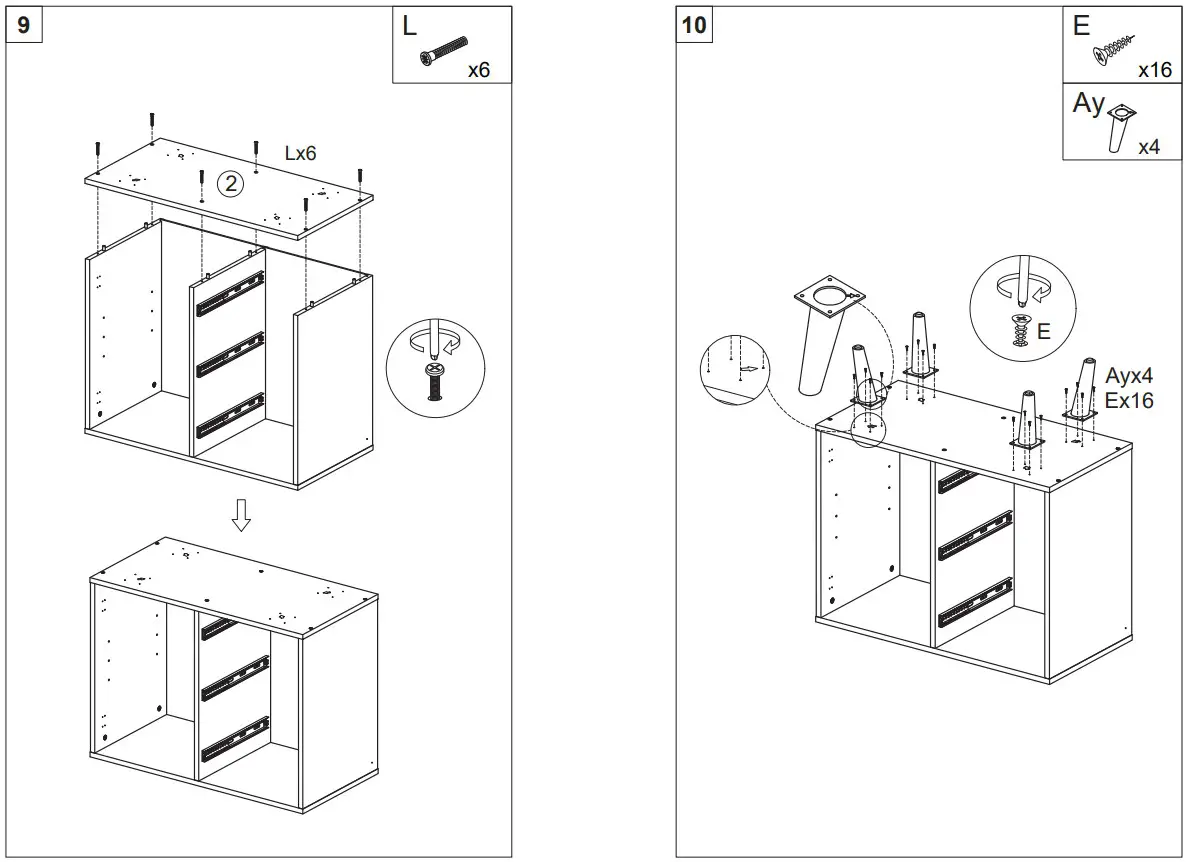 9

L
x6

Lx6
2

10

E
x16

Ay
x4

E

Ayx4
Ex16