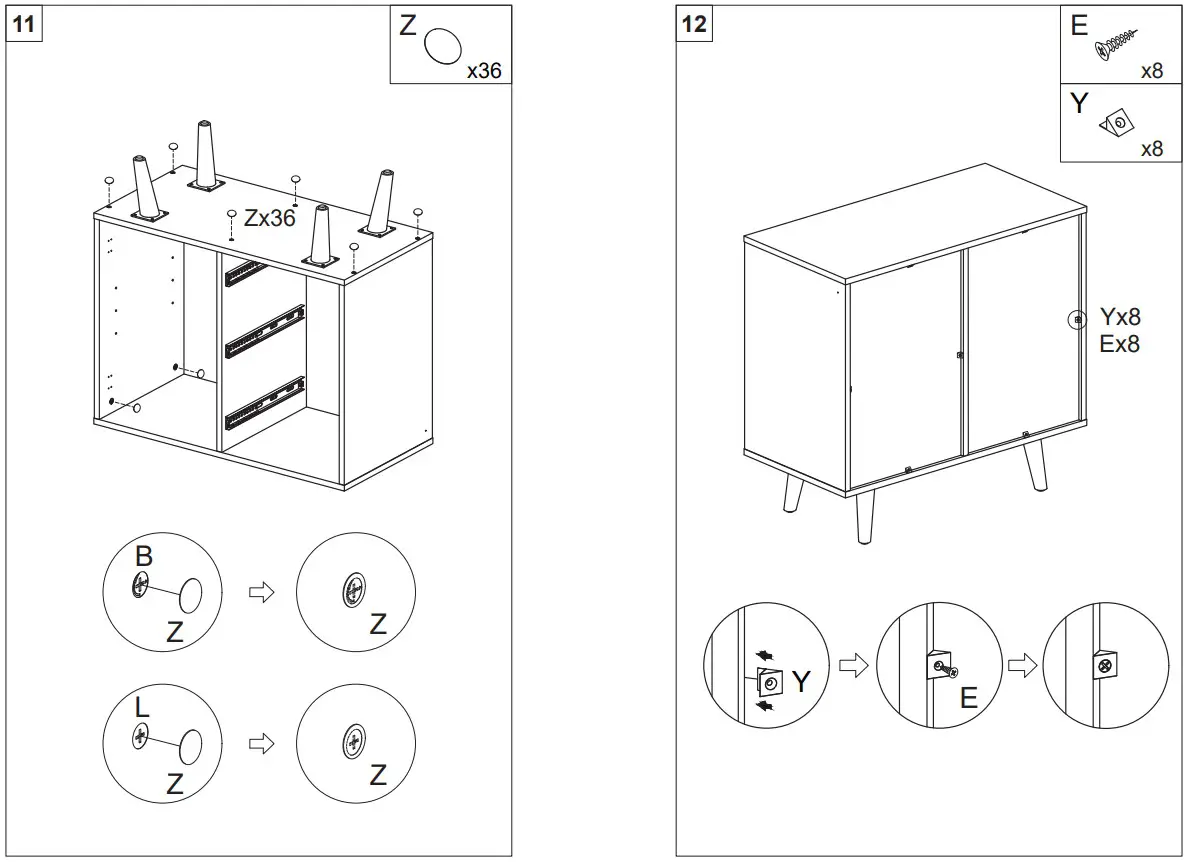 11

Z x36

Zx36

B
Z

Z

L
Z

Z

12

E x8

Y x8

Yx8
Ex8

Y

E