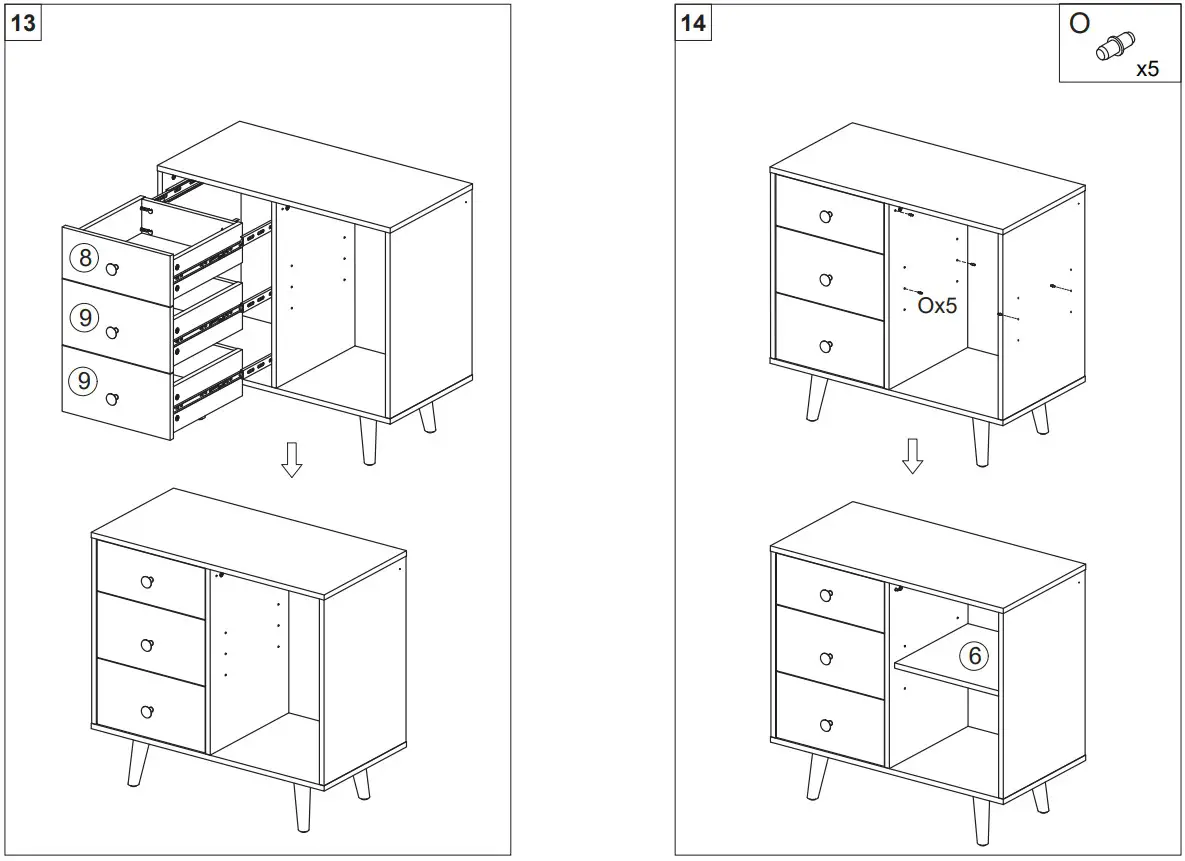 13

8

9

9

14

O

x5

Ox5

6