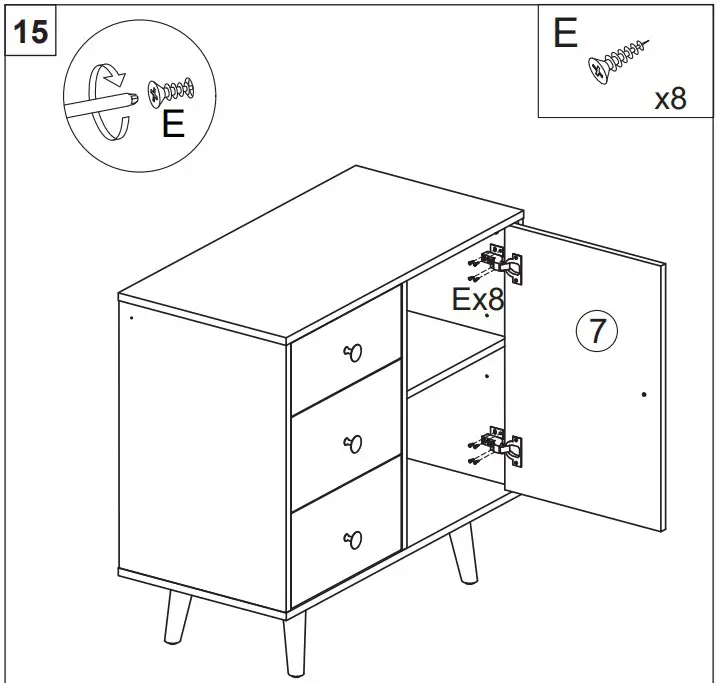 15

E

E

x8

Ex8

7