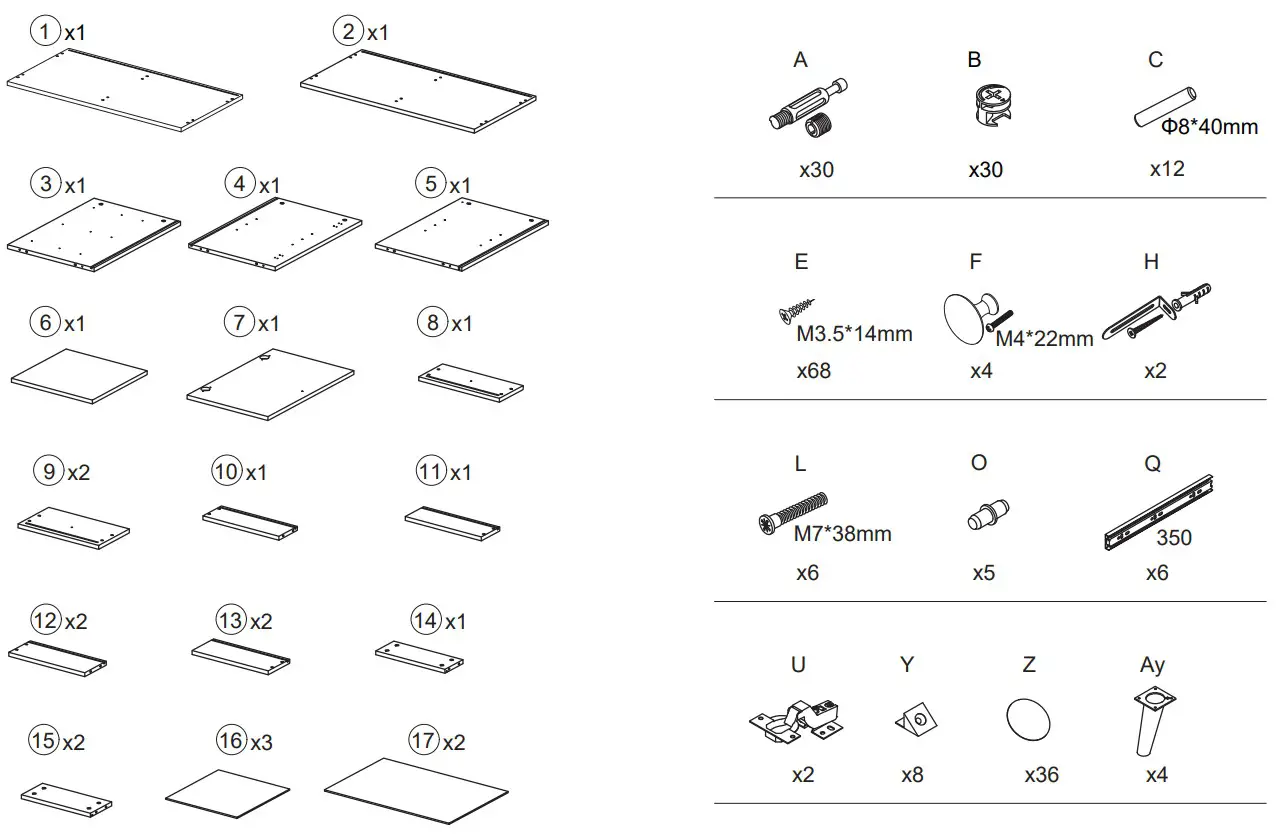 1 x1
2 x1
3 x1
4 x1
5 x1
6 x1
7 x1
8 x1
9 x2
10 x1
11 x1
12 x2
13 x2
14 x1
15 x2
16 x3
17 x2

A
x30
B
x30
C
Φ8*40mm
x12

E
M3.5*14mm
x68
F
M4*22mm
x4
H
x2

L
M7*38mm
x6
O
x5
Q
350
x6

U
x2
Y
x8
Z
x36
Ay
x4