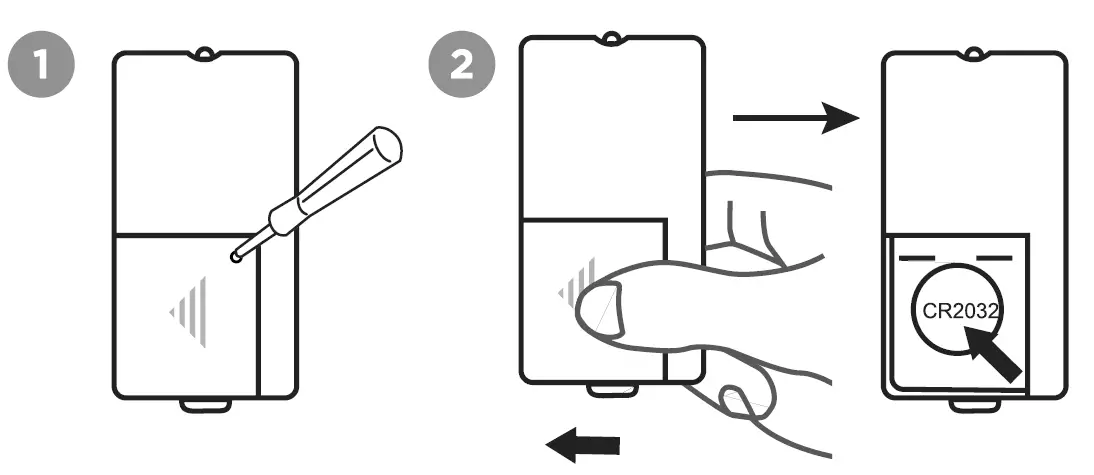 1

2

CR2032