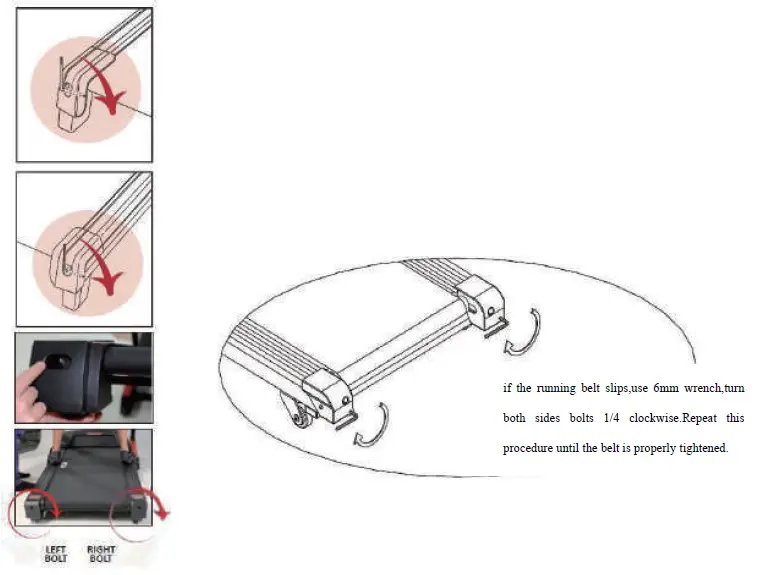 LEFT BOLT

RIGHT BOLT

if the running belt slips,use 6mm wrench,turn both sides bolts 1/4 clockwise.Repeat this procedure until the belt is properly tightened.