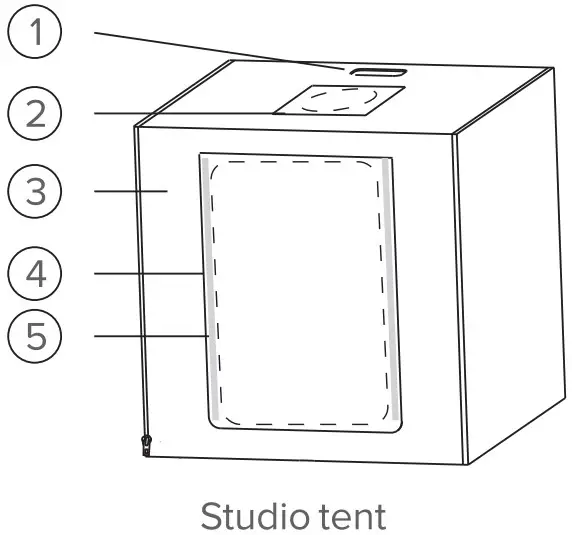 1
2
3
4
5

Studio tent