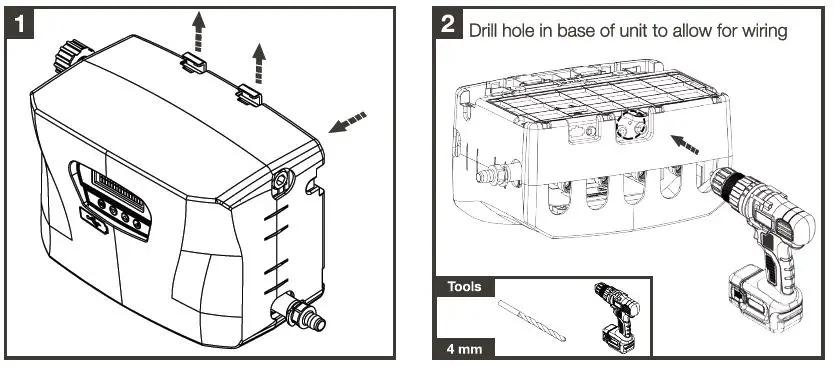 1

2 Drill hole in base of unit to allow for wiring

Tools

4 mm