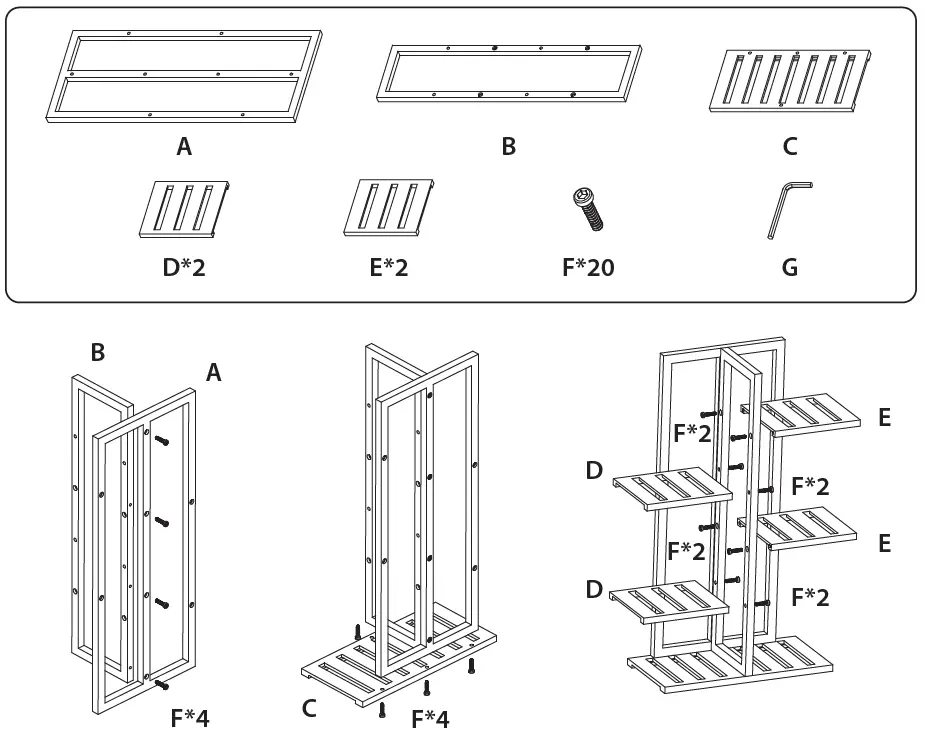 A
B
C
D*2
E*2
F*20
G

B
A
F*4

C
F*4

F*2
E
D
F*2
F*2
E
D
F*2