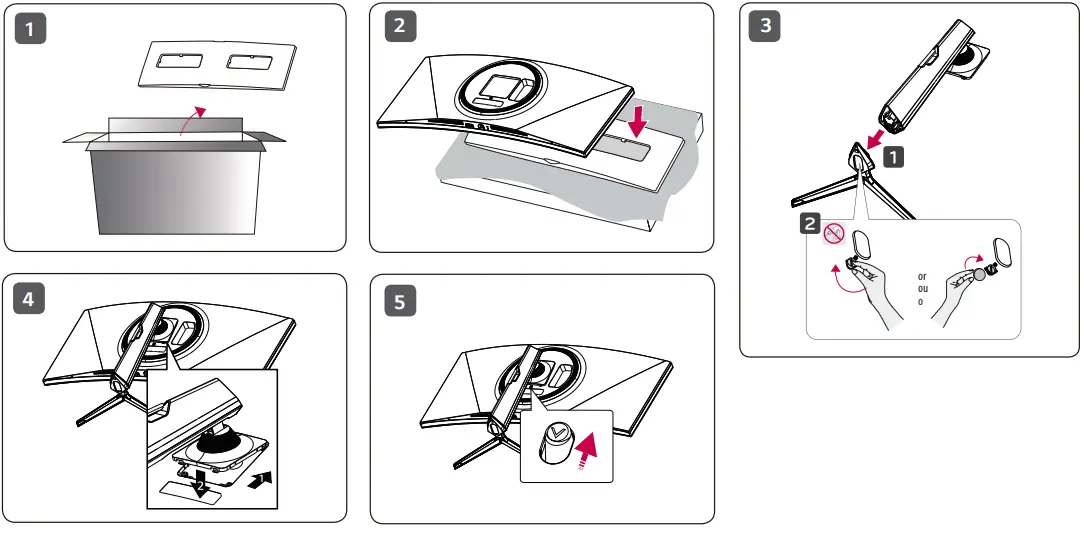 1

2

3

1

2

or
ou
o

4

2

1

5