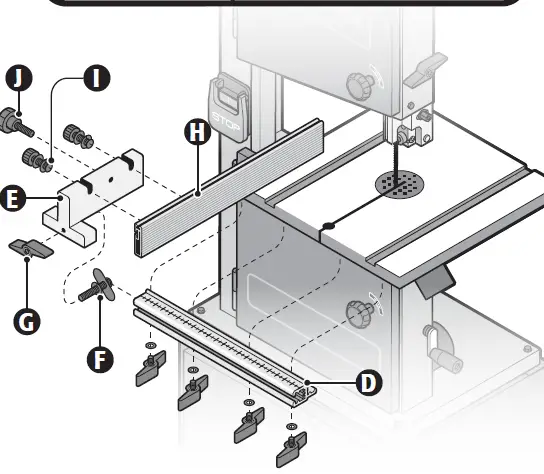 J
I
H
STOP
E
G
F
D