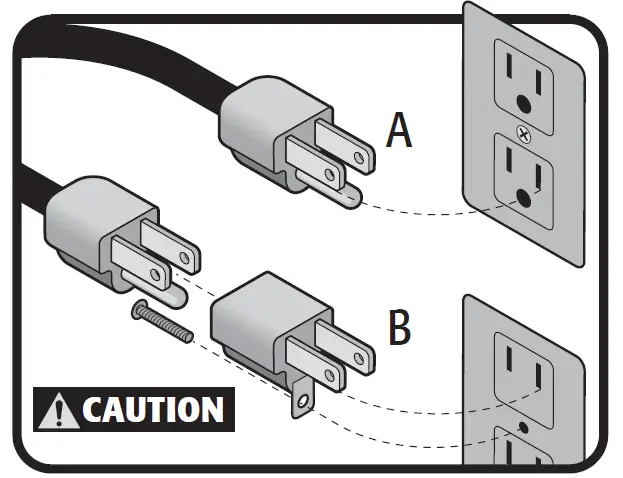 A

B

CAUTION